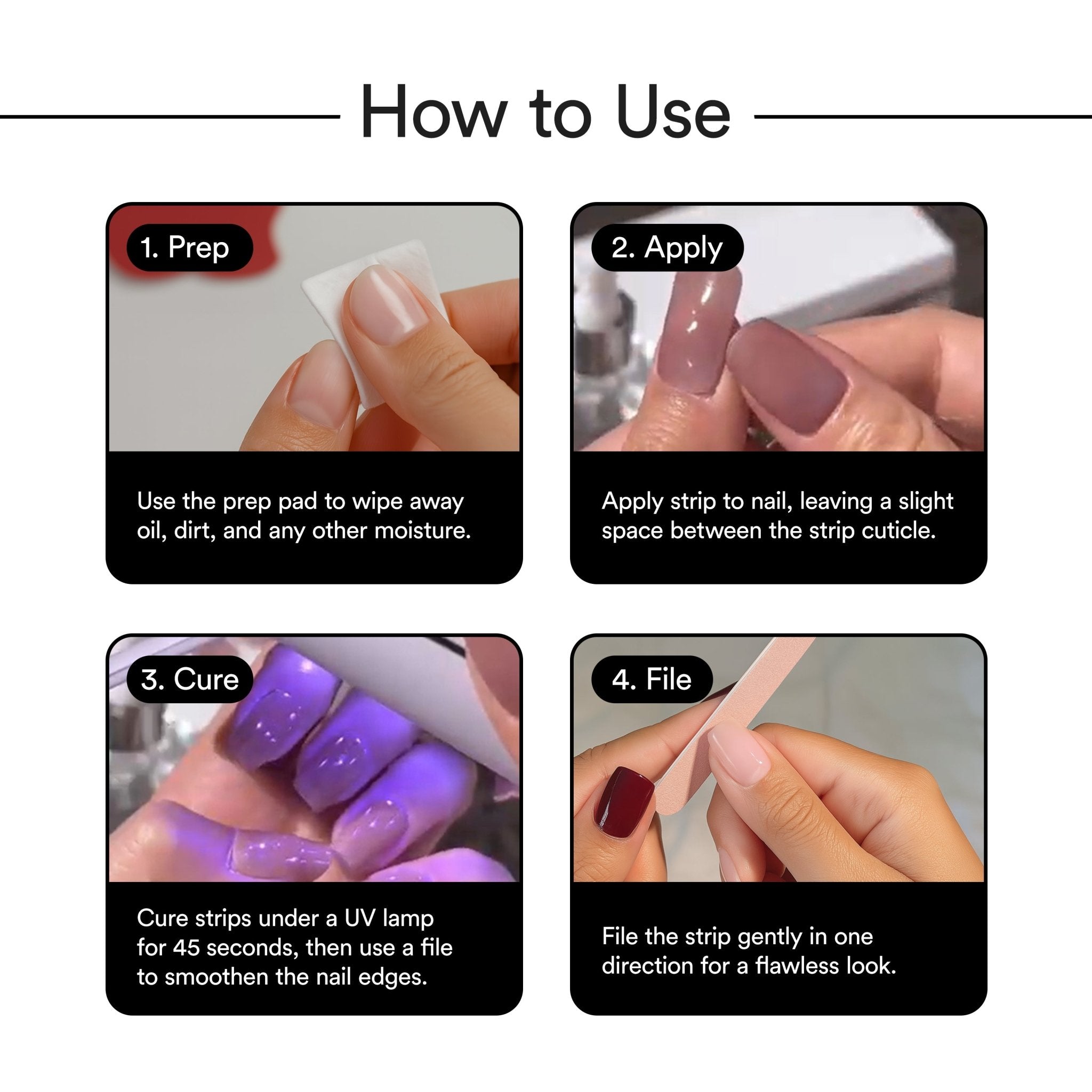 How to Use

1. Prep

Use the prep pad to wipe away oil, dirt, and any other moisture.

2. Apply

Apply strip to nail, leaving a slight space between the strip cuticle.

3. Cure

Cure strips under a UV lamp for 45 seconds, then use a file to smoothen the nail edges.

4. File

File the strip gently in one direction for a flawless look.